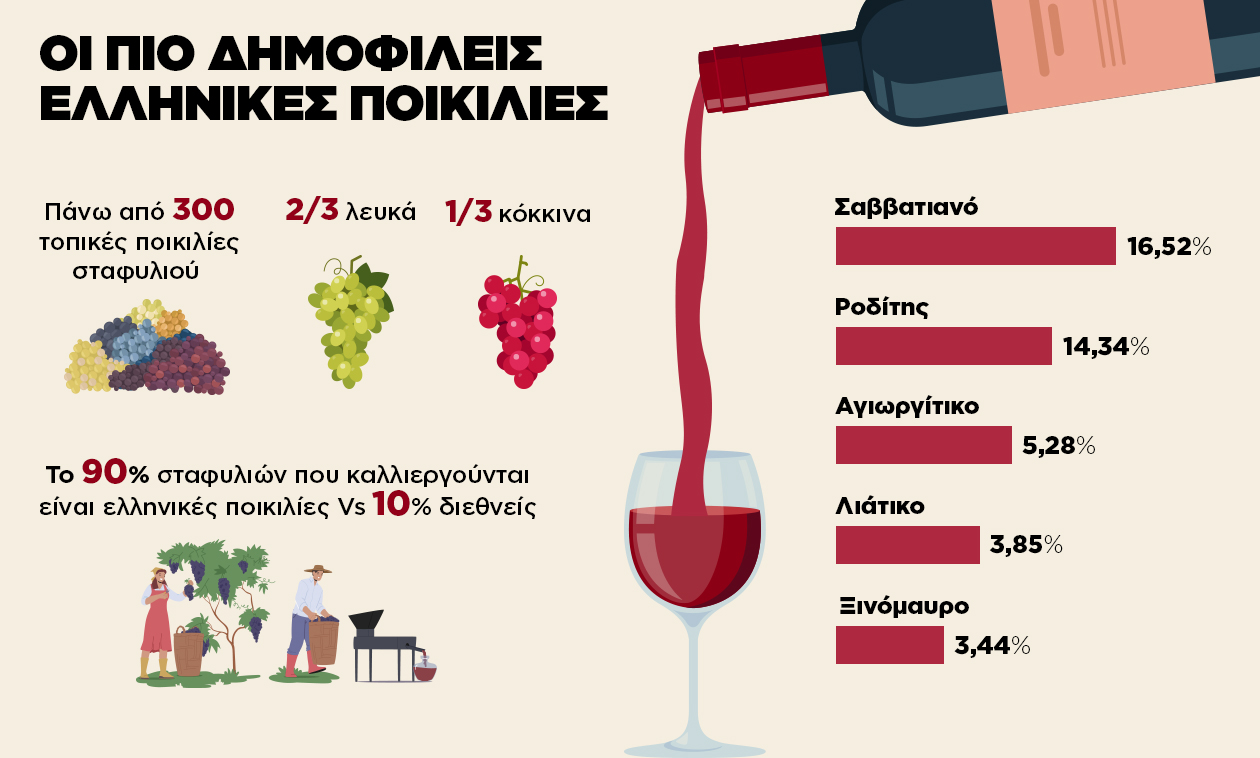 ΟΙ ΠΙΟ ΔΗΜΟΦΙΛΕΙΣ ΕΛΛΗΝΙΚΕΣ ΠΟΙΚΙΛΙΕΣ

Πάνω από 300 τοπικές ποικιλίες σταφυλιού

2/3 λευκά

1/3 κόκκινα

Το 90% σταφυλιών που καλλιεργούνται είναι ελληνικές ποικιλίες Vs 10% διεθνείς

Σαββατιανό
16,52%

Ροδίτης
14,34%

Αγιωργίτικο
5,28%

Λιάτικο
3,85%

Ξινόμαυρο
3,44%