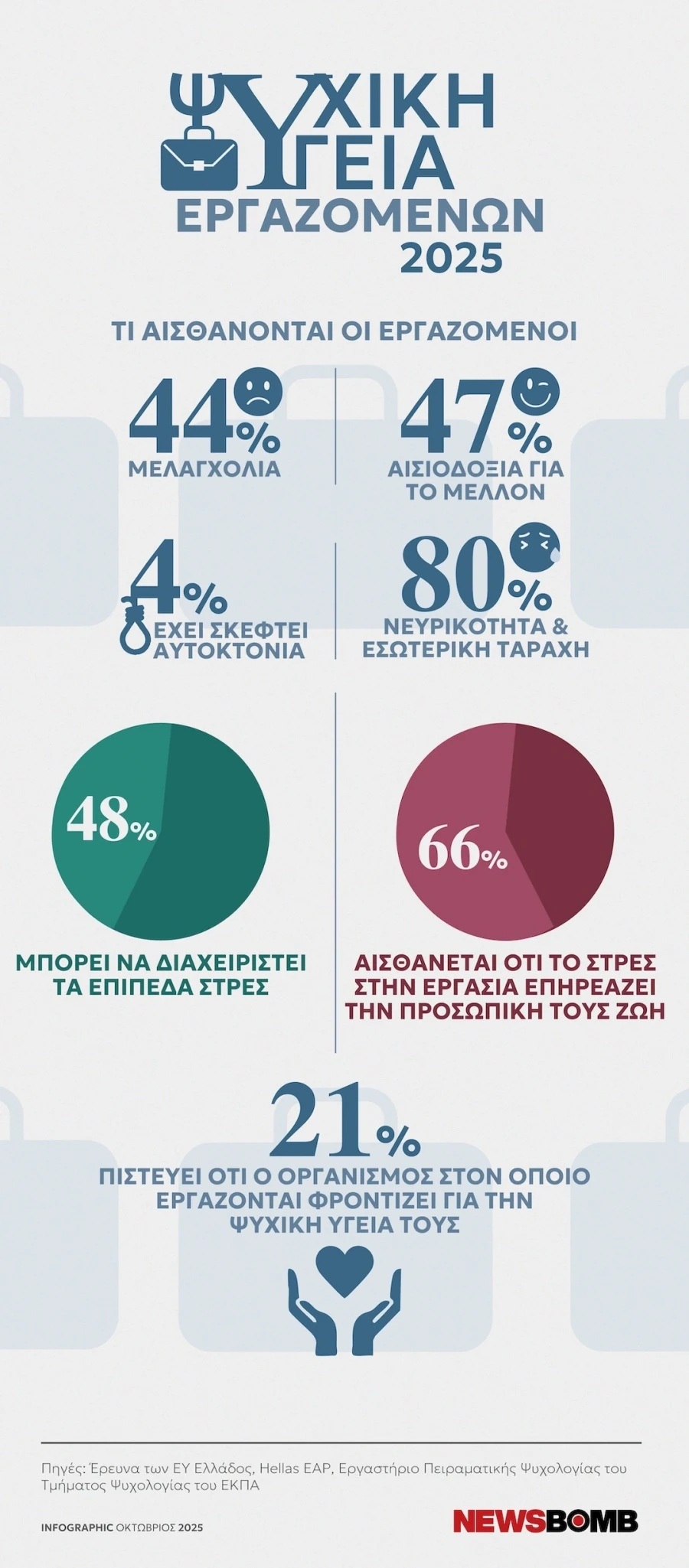 ΨΥΧΙΚΗ ΥΓΕΙΑ ΕΡΓΑΖΟΜΕΝΩΝ 2025

ΤΙ ΑΙΣΘΑΝΟΝΤΑΙ ΟΙ ΕΡΓΑΖΟΜΕΝΟΙ

44%
ΜΕΛΑΓΧΟΛΙΑ

47%
ΑΙΣΙΟΔΟΞΙΑ ΓΙΑ ΤΟ ΜΕΛΛΟΝ

4%
ΕΧΕΙ ΣΚΕΦΤΕΙ ΑΥΤΟΚΤΟΝΙΑ

80%
ΝΕΥΡΙΚΟΤΗΤΑ & ΕΣΩΤΕΡΙΚΗ ΤΑΡΑΧΗ

48%
ΜΠΟΡΕΙ ΝΑ ΔΙΑΧΕΙΡΙΣΤΕΙ ΤΑ ΕΠΙΠΕΔΑ ΣΤΡΕΣ

66%
ΑΙΣΘΑΝΕΤΑΙ ΟΤΙ ΤΟ ΣΤΡΕΣ ΣΤΗΝ ΕΡΓΑΣΙΑ ΕΠΗΡΕΑΖΕΙ ΤΗΝ ΠΡΟΣΩΠΙΚΗ ΤΟΥΣ ΖΩΗ

21%
ΠΙΣΤΕΥΕΙ ΟΤΙ Ο ΟΡΓΑΝΙΣΜΟΣ ΣΤΟΝ ΟΠΟΙΟ ΕΡΓΑΖΟΝΤΑΙ ΦΡΟΝΤΙΖΕΙ ΓΙΑ ΤΗΝ ΨΥΧΙΚΗ ΥΓΕΙΑ ΤΟΥΣ

Πηγές: Έρευνα των ΕΥ Ελλάδος, Hellas EAP, Εργαστήριο Πειραματικής Ψυχολογίας του Τμήματος Ψυχολογίας του ΕΚΠΑ

INFOGRAPHIC ΟΚΤΩΒΡΙΟΣ 2025

NEWSBOMB