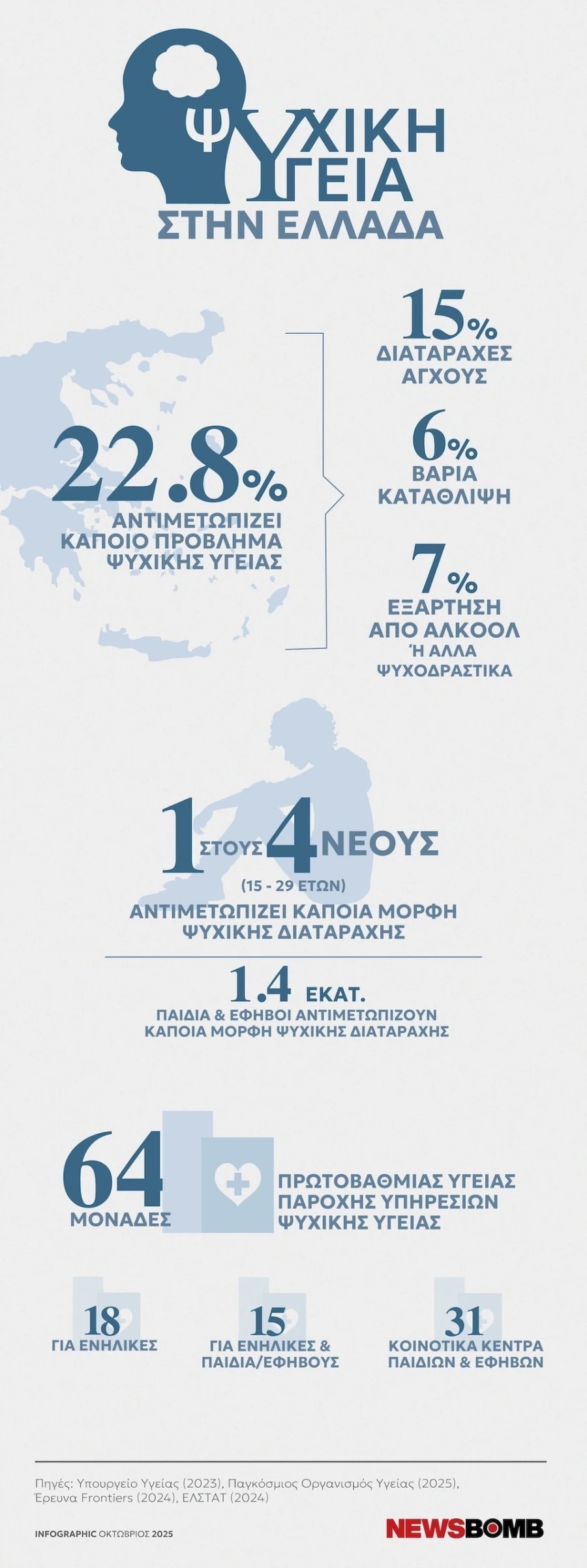 ΨΥΧΙΚΗ ΥΓΕΙΑ
ΣΤΗΝ ΕΛΛΑΔΑ

22.8%
ΑΝΤΙΜΕΤΩΠΙΖΕΙ ΚΑΠΟΙΟ ΠΡΟΒΛΗΜΑ ΨΥΧΙΚΗΣ ΥΓΕΙΑΣ

15%
ΔΙΑΤΑΡΑΧΕΣ ΑΓΧΟΥΣ

6%
ΒΑΡΙΑ ΚΑΤΑΘΛΙΨΗ

7%
ΕΞΑΡΤΗΣΗ ΑΠΟ ΑΛΚΟΟΛ Ή ΑΛΛΑ ΨΥΧΟΔΡΑΣΤΙΚΑ

1 ΣΤΟΥΣ 4 ΝΕΟΥΣ
(15 - 29 ΕΤΩΝ)
ΑΝΤΙΜΕΤΩΠΙΖΕΙ ΚΑΠΟΙΑ ΜΟΡΦΗ ΨΥΧΙΚΗΣ ΔΙΑΤΑΡΑΧΗΣ

1.4 ΕΚΑΤ.
ΠΑΙΔΙΑ & ΕΦΗΒΟΙ ΑΝΤΙΜΕΤΩΠΙΖΟΥΝ ΚΑΠΟΙΑ ΜΟΡΦΗ ΨΥΧΙΚΗΣ ΔΙΑΤΑΡΑΧΗΣ

64
ΜΟΝΑΔΕΣ
ΠΡΩΤΟΒΑΘΜΙΑΣ ΥΓΕΙΑΣ ΠΑΡΟΧΗΣ ΥΠΗΡΕΣΙΩΝ ΨΥΧΙΚΗΣ ΥΓΕΙΑΣ

18
ΓΙΑ ΕΝΗΛΙΚΕΣ

15
ΓΙΑ ΕΝΗΛΙΚΕΣ & ΠΑΙΔΙΑ/ΕΦΗΒΟΥΣ

31
ΚΟΙΝΟΤΙΚΑ ΚΕΝΤΡΑ ΠΑΙΔΙΩΝ & ΕΦΗΒΩΝ

Πηγές: Υπουργείο Υγείας (2023), Παγκόσμιος Οργανισμός Υγείας (2025), Έρευνα Frontiers (2024), ΕΛΣΤΑΤ (2024)

INFOGRAPHIC ΟΚΤΩΒΡΙΟΣ 2025
NEWSBOMB